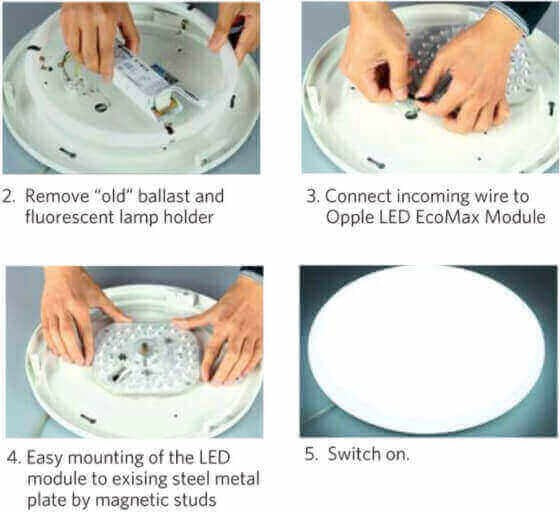 2. Remove "old" ballast and fluorescent lamp holder

3. Connect incoming wire to Opple LED EcoMax Module

4. Easy mounting of the LED module to exising steel metal plate by magnetic studs

5. Switch on.